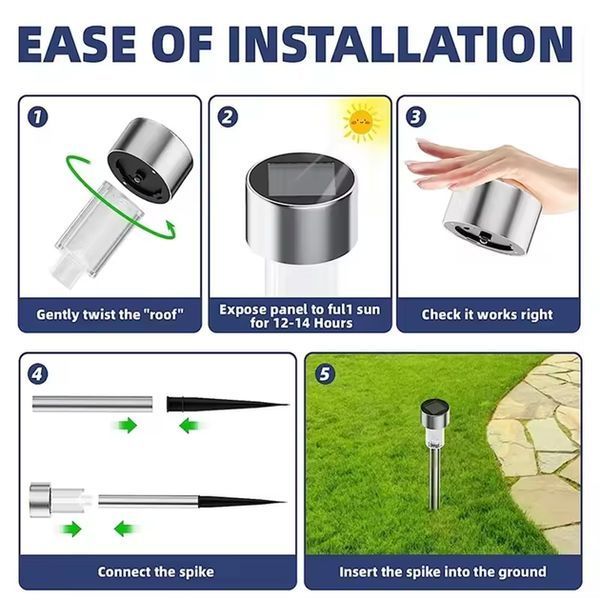 EASE OF INSTALLATION

1

Gently twist the "roof"

2

Expose panel to ful1 sun for 12-14 Hours

3

Check it works right

4

Connect the spike

5

Insert the spike into the ground