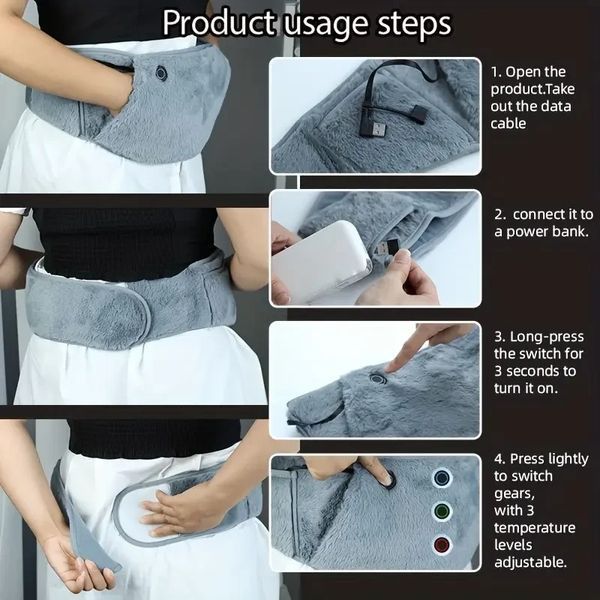 Product usage steps

1. Open the product.Take out the data cable

2. connect it to a power bank.

3. Long-press the switch for 3 seconds to turn it on.

4. Press lightly to switch gears, with 3 temperature levels adjustable.