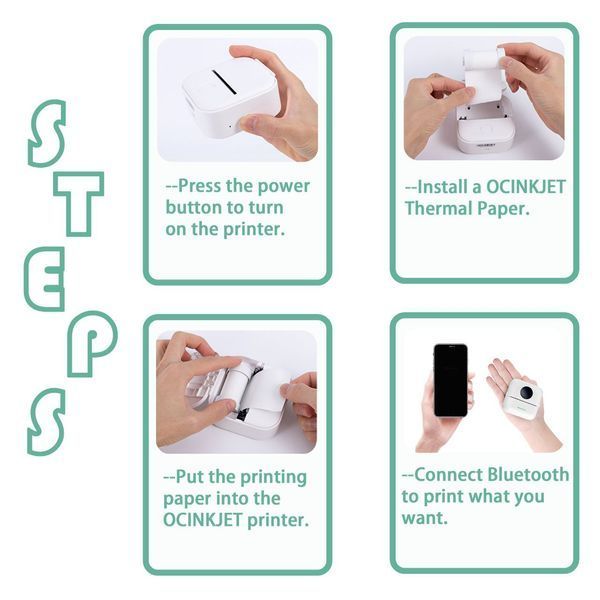 STEPS

--Press the power button to turn on the printer.

--Install a OCINKJET Thermal Paper.

--Put the printing paper into the OCINKJET printer.

--Connect Bluetooth to print what you want.